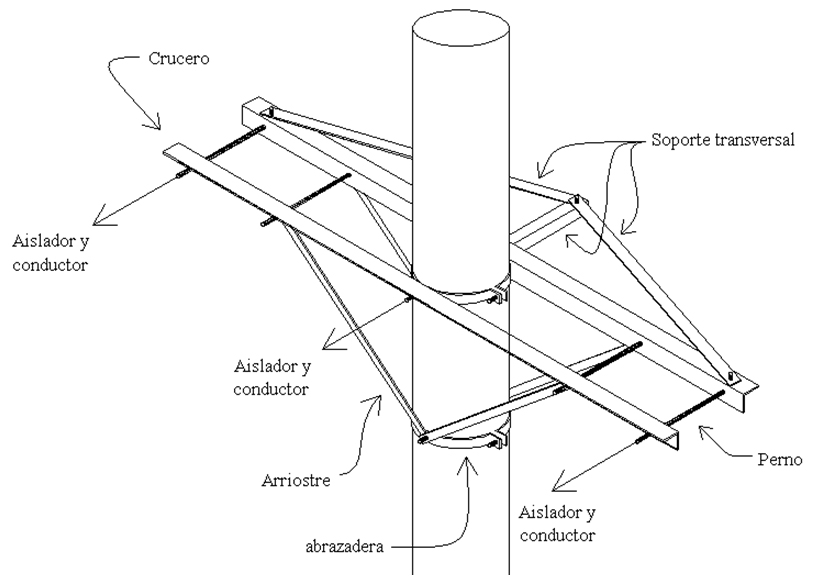 Crucero

Soporte transversal

Aislador y conductor

Aislador y conductor

Arriostre

Perno

Aislador y conductor

abrazadera