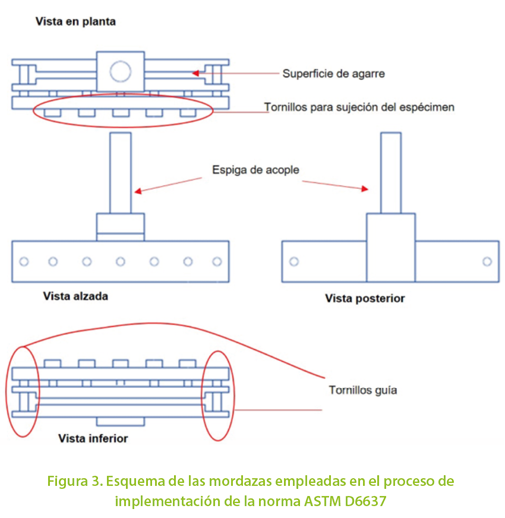 Vista en planta

Superficie de agarre

Tornillos para sujeción del espécimen

Espiga de acople

Vista alzada

Vista posterior

Tornillos guía

Vista inferior

Figura 3. Esquema de las mordazas empleadas en el proceso de implementación de la norma ASTM D6637